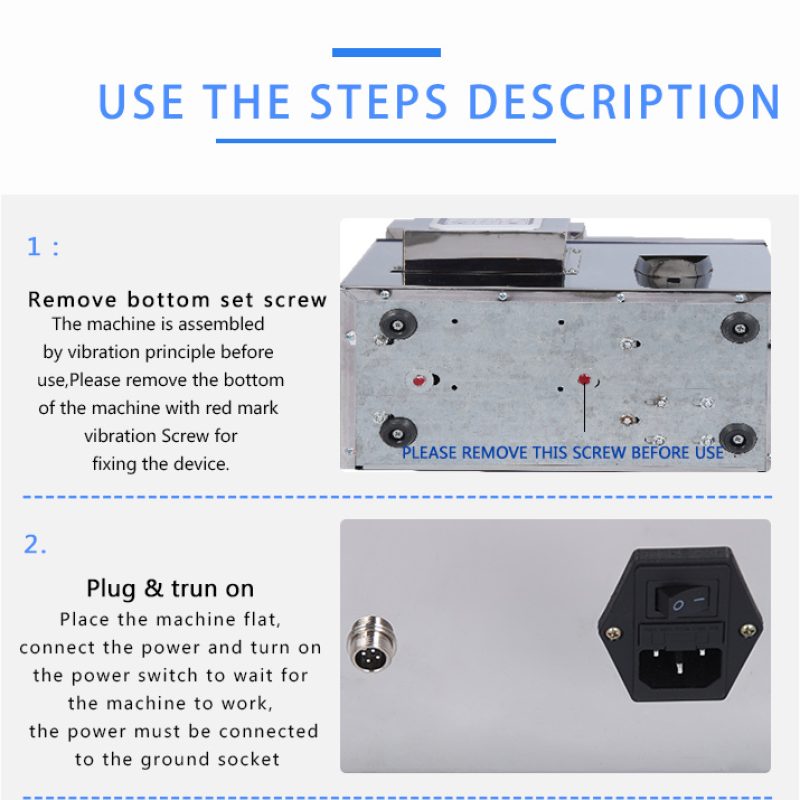 USE THE STEPS DESCRIPTION

1 :

Remove bottom set screw

The machine is assembled by vibration principle before use,Please remove the bottom of the machine with red mark vibration Screw for fixing the device.

PLEASE REMOVE THIS SCREW BEFORE USE

2.

Plug & trun on

Place the machine flat, connect the power and turn on the power switch to wait for the machine to work, the power must be connected to the ground socket

O –