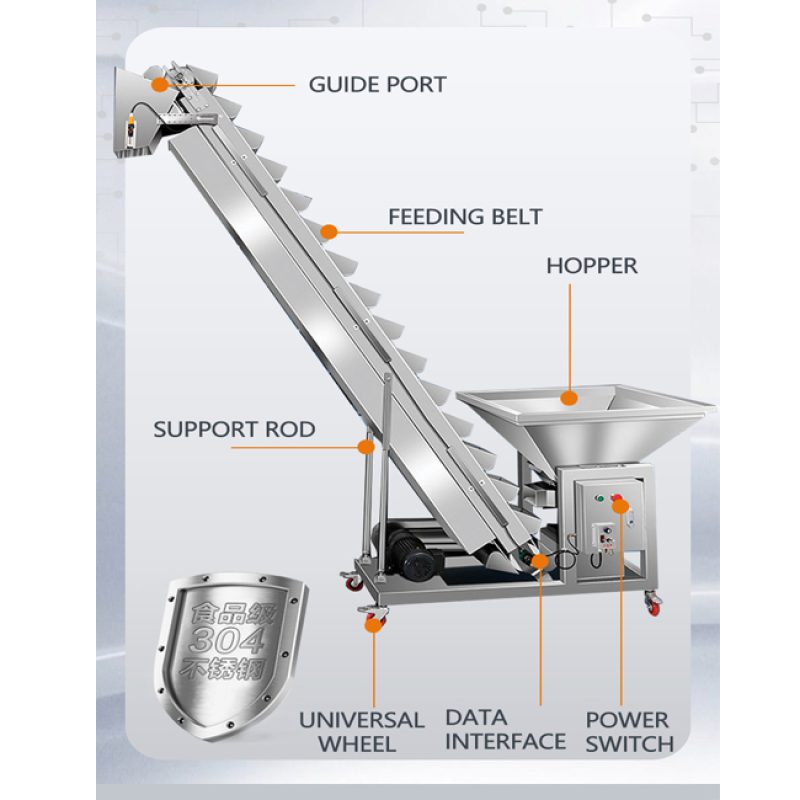 GUIDE PORT

FEEDING BELT

HOPPER

SUPPORT ROD

食品级
304
不锈钢

UNIVERSAL WHEEL

DATA INTERFACE

POWER SWITCH